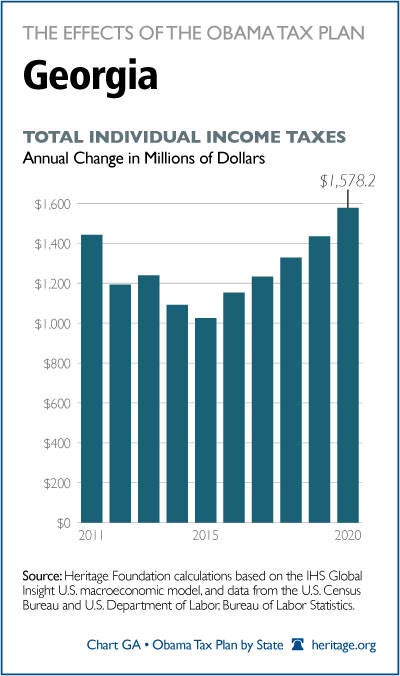 THE EFFECTS OF THE OBAMA TAX PLAN

Georgia

TOTAL INDIVIDUAL INCOME TAXES

Annual Change in Millions of Dollars

$1,578.2

$1,600
$1,400
$1,200
$1,000
$800
$600
$400
$200
$0

2011
2015
2020

Source: Heritage Foundation calculations based on the IHS Global Insight U.S. macroeconomic model, and data from the U.S. Census Bureau and U.S. Department of Labor, Bureau of Labor Statistics.

Chart GA • Obama Tax Plan by State heritage.org